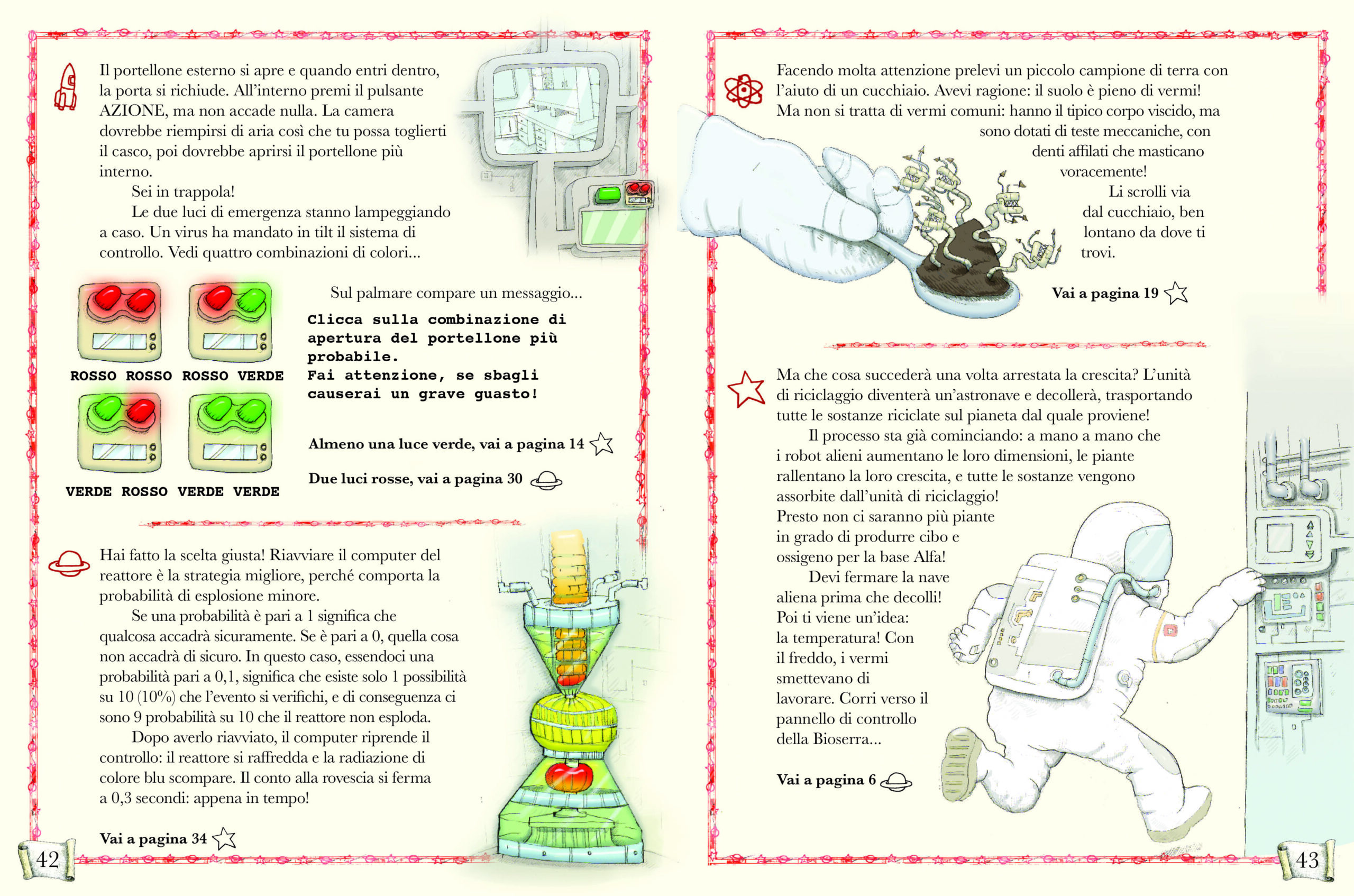 Il portellone esterno si apre e quando entri dentro, la porta si richiude. All'interno premi il pulsante AZIONE, ma non accade nulla. La camera dovrebbe riempirsi di aria così che tu possa toglierti il casco, poi dovrebbe aprirsi il portellone più interno.

Sei in trappola!

Le due luci di emergenza stanno lampeggiando a caso. Un virus ha mandato in tilt il sistema di controllo. Vedi quattro combinazioni di colori...

ROSSO ROSSO ROSSO VERDE

VERDE ROSSO VERDE VERDE

Sul palmare compare un messaggio...

Clicca sulla combinazione di apertura del portellone più probabile.
Fai attenzione, se sbagli causerai un grave guasto!

Almeno una luce verde, vai a pagina 14

Due luci rosse, vai a pagina 30

Hai fatto la scelta giusta! Riavviare il computer del reattore è la strategia migliore, perché comporta la probabilità di esplosione minore.

Se una probabilità è pari a 1 significa che qualcosa accadrà sicuramente. Se è pari a 0, quella cosa non accadrà di sicuro. In questo caso, essendoci una probabilità pari a 0,1, significa che esiste solo 1 possibilità su 10 (10%) che l'evento si verifichi, e di conseguenza ci sono 9 probabilità su 10 che il reattore non esploda.

Dopo averlo riavviato, il computer riprende il controllo: il reattore si raffredda e la radiazione di colore blu scompare. Il conto alla rovescia si ferma a 0,3 secondi: appena in tempo!

Vai a pagina 34

42

Facendo molta attenzione prelevi un piccolo campione di terra con l'aiuto di un cucchiaio. Avevi ragione: il suolo è pieno di vermi! Ma non si tratta di vermi comuni: hanno il tipico corpo viscido, ma sono dotati di teste meccaniche, con denti affilati che masticano voracemente!

Li scrolli via dal cucchiaio, ben lontano da dove ti trovi.

Vai a pagina 19

Ma che cosa succederà una volta arrestata la crescita? L'unità di riciclaggio diventerà un'astronave e decollerà, trasportando tutte le sostanze riciclate sul pianeta dal quale proviene!

Il processo sta già cominciando: a mano a mano che i robot alieni aumentano le loro dimensioni, le piante rallentano la loro crescita, e tutte le sostanze vengono assorbite dall'unità di riciclaggio! Presto non ci saranno più piante in grado di produrre cibo e ossigeno per la base Alfa!

Devi fermare la nave aliena prima che decolli! Poi ti viene un'idea: la temperatura! Con il freddo, i vermi smettevano di lavorare. Corri verso il pannello di controllo della Bioserra...

Vai a pagina 6

43